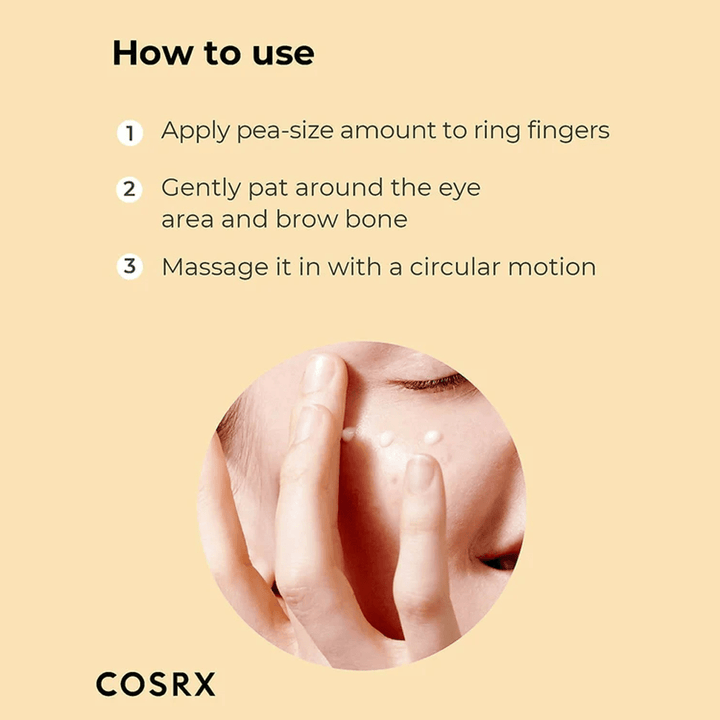 How to use

1 Apply pea-size amount to ring fingers

2 Gently pat around the eye area and brow bone

3 Massage it in with a circular motion

COSRX