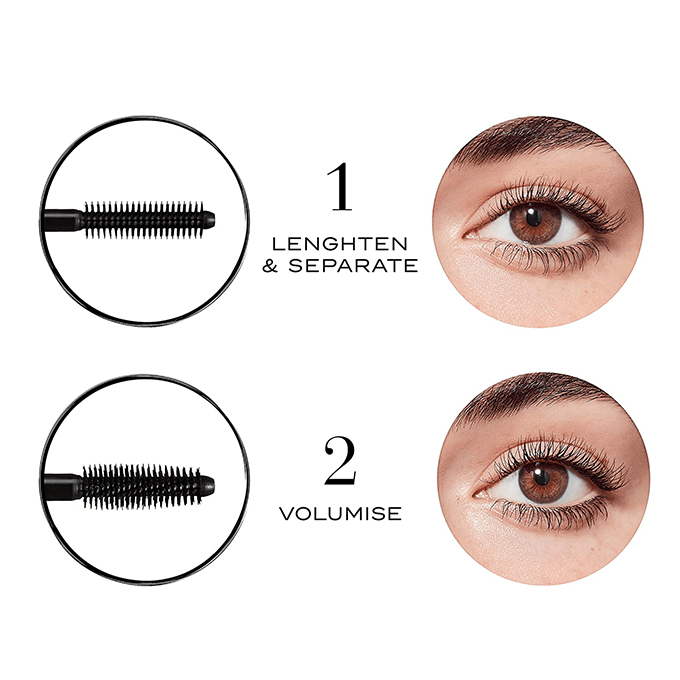 1

LENGHTEN & SEPARATE

2

VOLUMISE