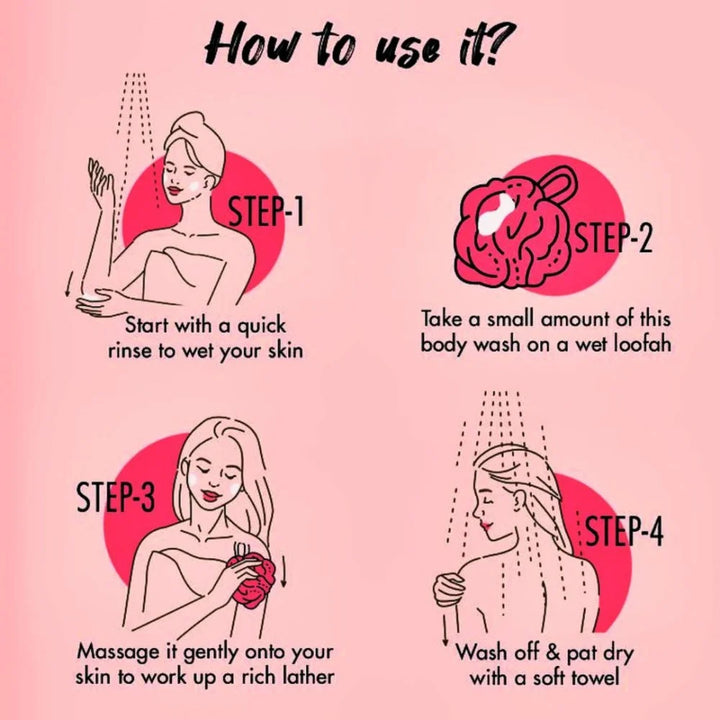 How to use it?

STEP-1

Start with a quick rinse to wet your skin

STEP-2

Take a small amount of this body wash on a wet loofah

STEP-3

Massage it gently onto your skin to work up a rich lather

STEP-4

Wash off & pat dry with a soft towel